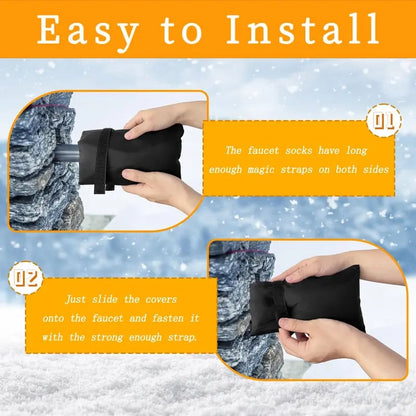 Easy to Install

01

The faucet socks have long enough magic straps on both sides

02

Just slide the covers onto the faucet and fasten it with the strong enough strap.