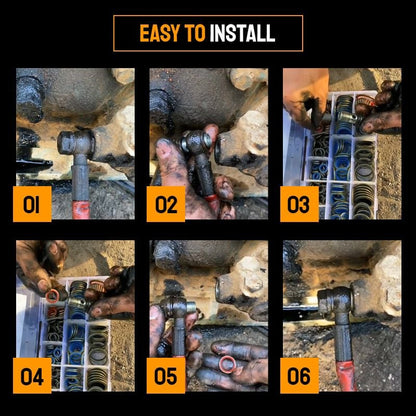 EASY TO INSTALL

01

02

03

04

05

06