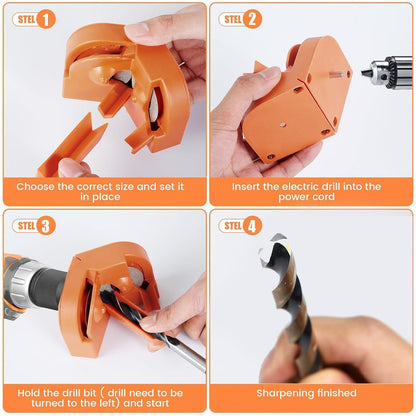 STEL 1

Choose the correct size and set it in place

STEL 2

Insert the electric drill into the power cord

STEL 3

Hold the drill bit ( drill need to be turned to the left) and start

STEL 4

Sharpening finished