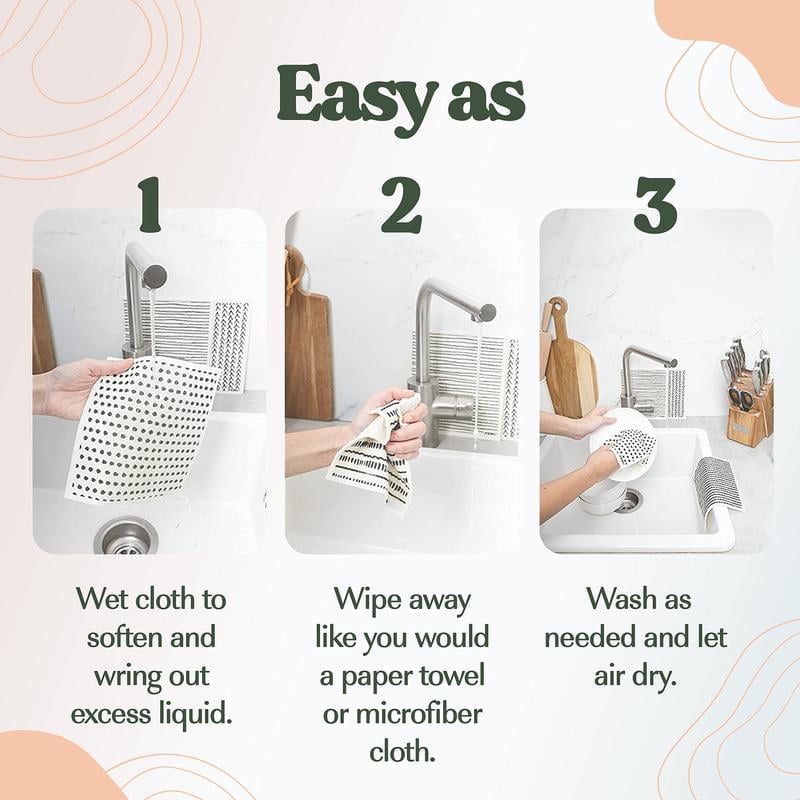 Easy as

1

Wet cloth to soften and wring out excess liquid.

2

Wipe away like you would a paper towel or microfiber cloth.

3

Wash as needed and let air dry.